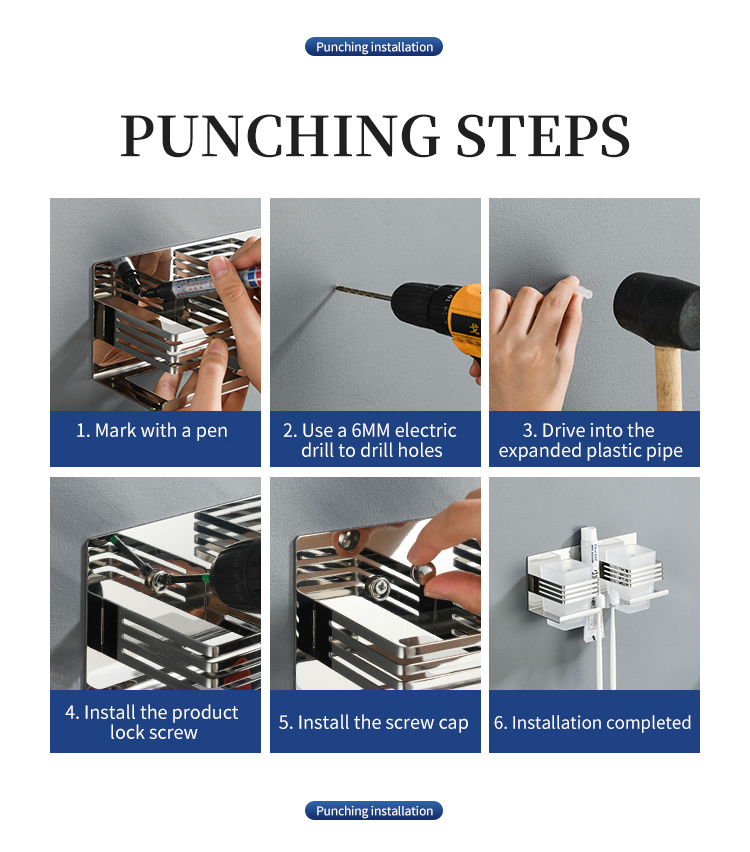 Punching installation

PUNCHING STEPS

1. Mark with a pen

2. Use a 6MM electric drill to drill holes

3. Drive into the expanded plastic pipe

4. Install the product lock screw

5. Install the screw cap

6. Installation completed

Punching installation